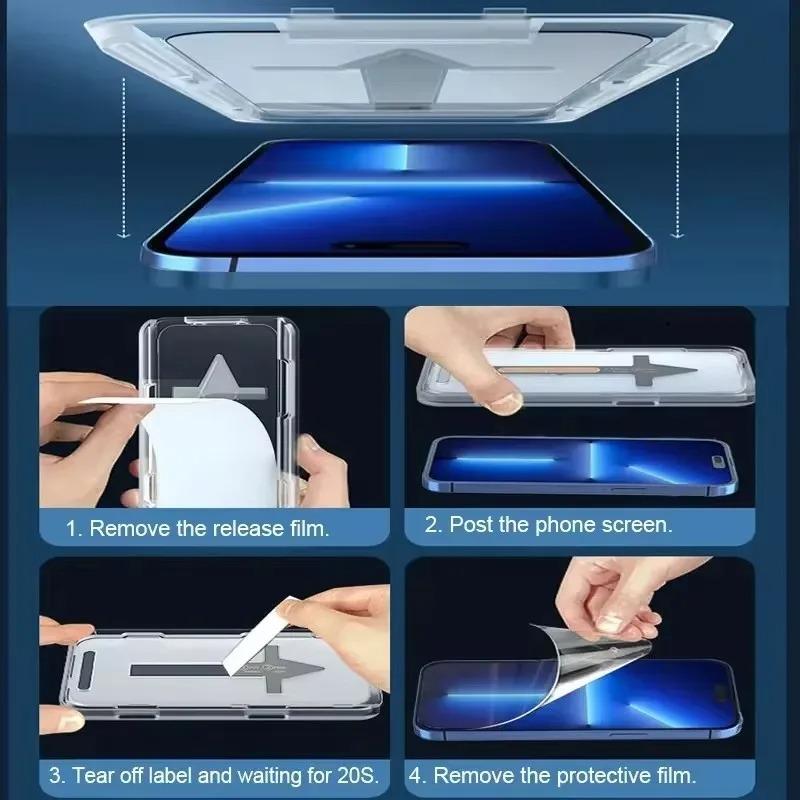 1. Remove the release film.

2. Post the phone screen.

3. Tear off label and waiting for 20S.

4. Remove the protective film.