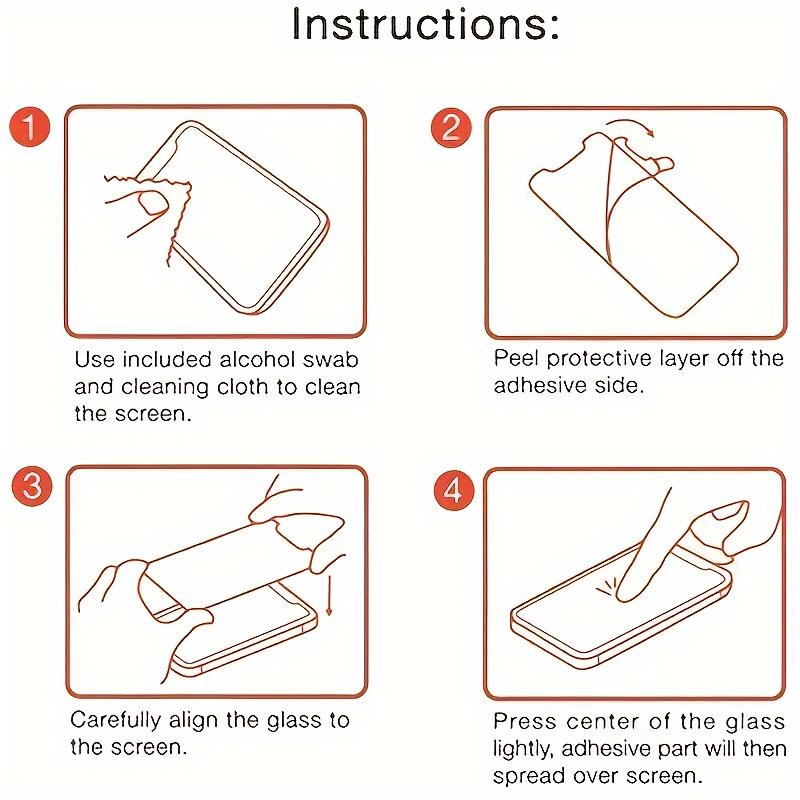 Instructions:

1

Use included alcohol swab and cleaning cloth to clean the screen.

2

Peel protective layer off the adhesive side.

3

Carefully align the glass to the screen.

4

Press center of the glass lightly, adhesive part will then spread over screen.