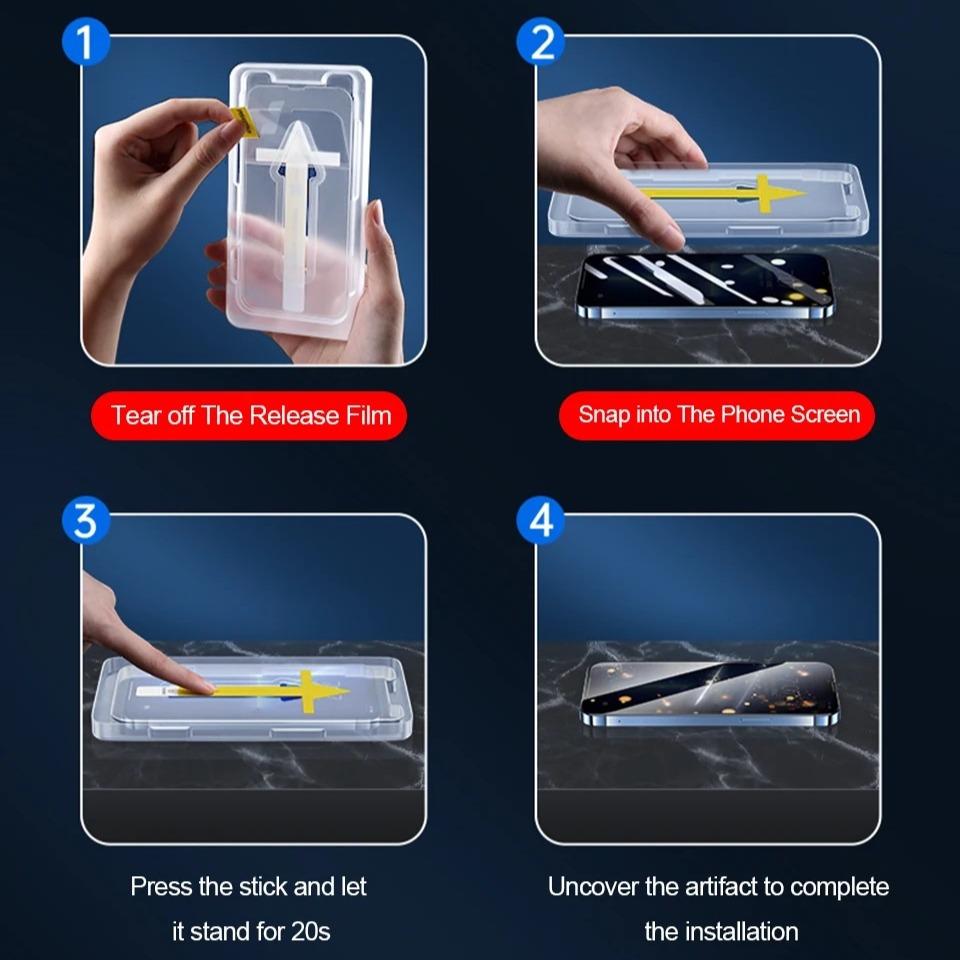 1

Tear off The Release Film

2

Snap into The Phone Screen

3

Press the stick and let it stand for 20s

4

Uncover the artifact to complete the installation