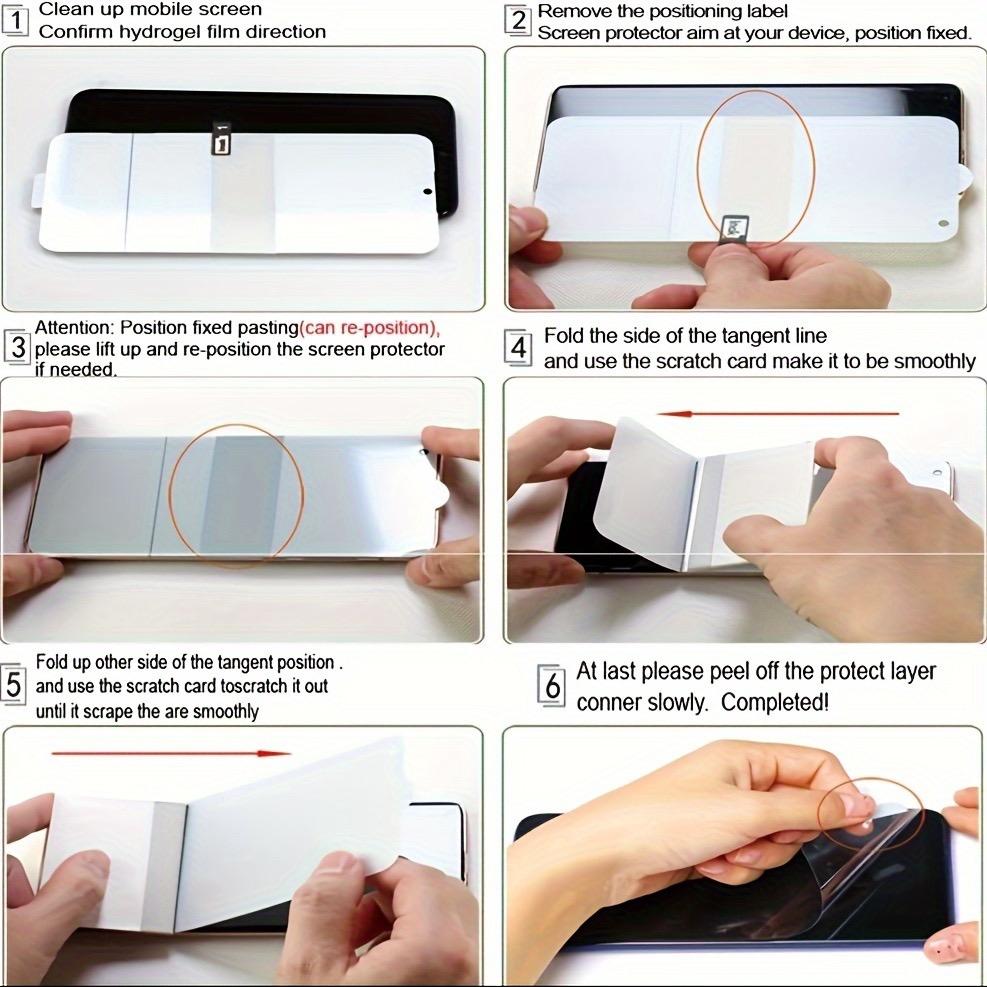 1 Clean up mobile screen
Confirm hydrogel film direction

1

2 Remove the positioning label
Screen protector aim at your device, position fixed.

3 Attention: Position fixed pasting(can re-position), please lift up and re-position the screen protector if needed.

4 Fold the side of the tangent line
and use the scratch card make it to be smoothly

5 Fold up other side of the tangent position .
and use the scratch card toscratch it out
until it scrape the are smoothly

6 At last please peel off the protect layer
conner slowly. Completed!