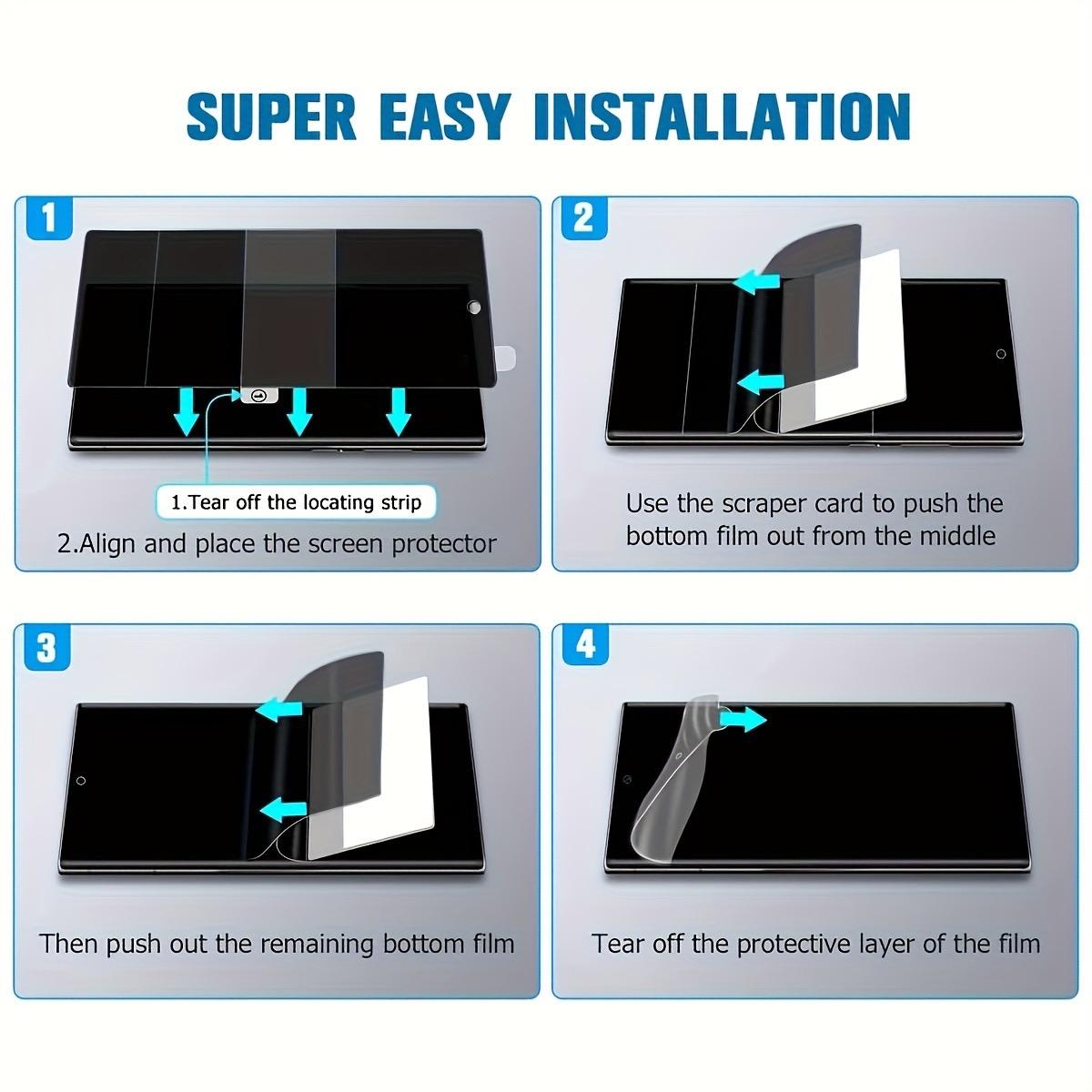 SUPER EASY INSTALLATION

1

1.Tear off the locating strip

2.Align and place the screen protector

2

Use the scraper card to push the bottom film out from the middle

3

Then push out the remaining bottom film

4

Tear off the protective layer of the film