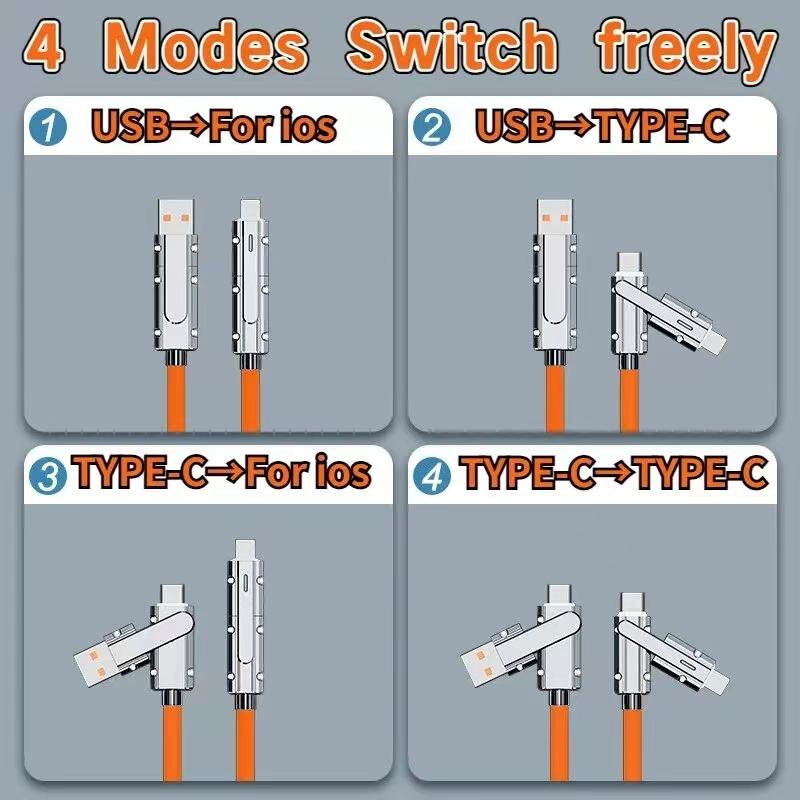 4 Modes Switch freely

1 USB→For ios

2 USB→TYPE-C

3 TYPE-C→For ios

4 TYPE-C→TYPE-C